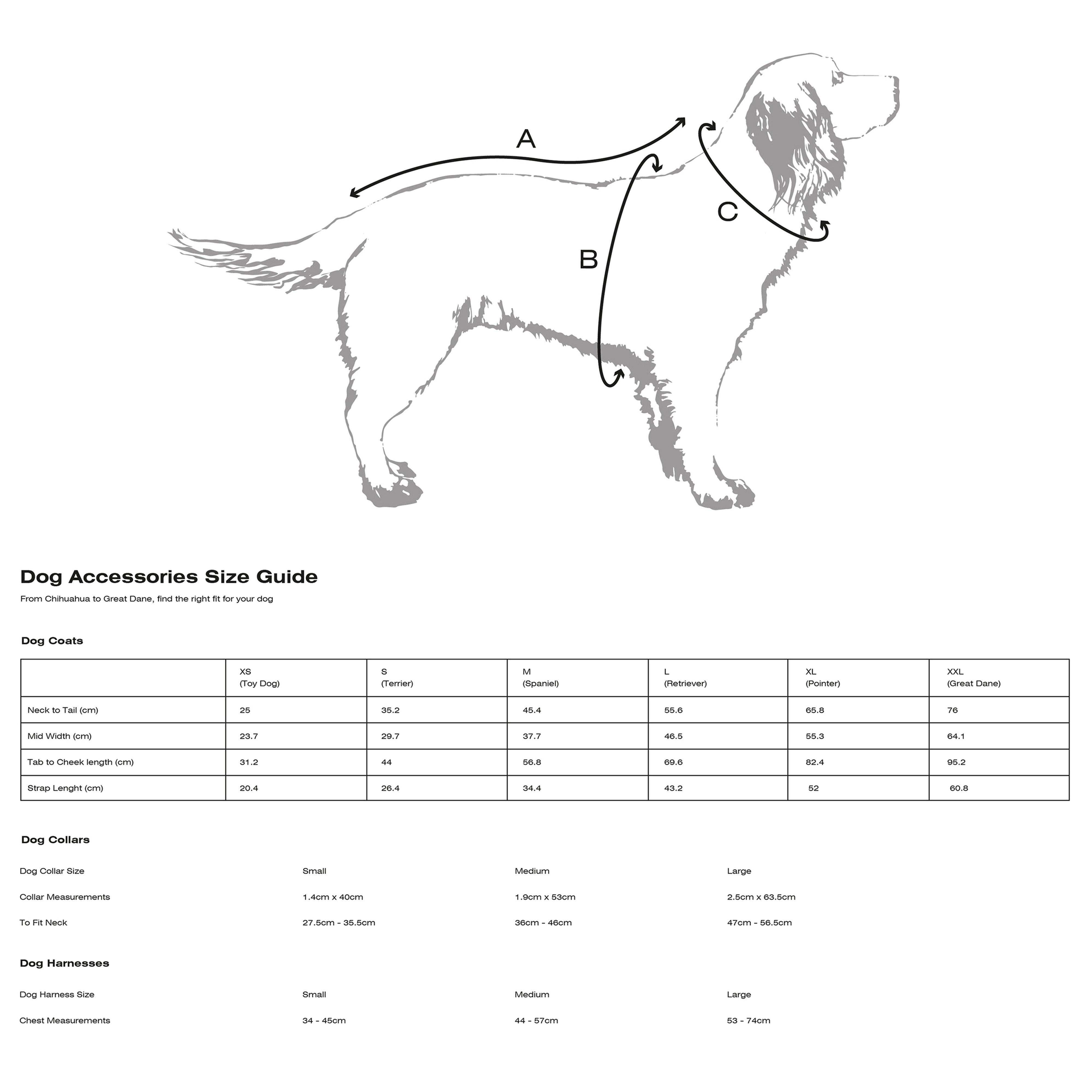 A

B

C

Dog Accessories Size Guide

From Chihuahua to Great Dane, find the right fit for your dog

Dog Coats

| | XS (Toy Dog) | S (Terrier) | M (Spaniel) | L (Retriever) | XL (Pointer) | XXL (Great Dane) |
|---|---|---|---|---|---|---|
| Neck to Tail (cm) | 25 | 35.2 | 45.4 | 55.6 | 65.8 | 76 |
| Mid Width (cm) | 23.7 | 29.7 | 37.7 | 46.5 | 55.3 | 64.1 |
| Tab to Cheek length (cm) | 31.2 | 44 | 56.8 | 69.6 | 82.4 | 95.2 |
| Strap Lenght (cm) | 20.4 | 26.4 | 34.4 | 43.2 | 52 | 60.8 |

Dog Collars

| Dog Collar Size | Small | Medium | Large |
|---|---|---|---|
| Collar Measurements | 1.4cm x 40cm | 1.9cm x 53cm | 2.5cm x 63.5cm |
| To Fit Neck | 27.5cm - 35.5cm | 36cm - 46cm | 47cm - 56.5cm |

Dog Harnesses

| Dog Harness Size | Small | Medium | Large |
|---|---|---|---|
| Chest Measurements | 34 - 45cm | 44 - 57cm | 53 - 74cm |