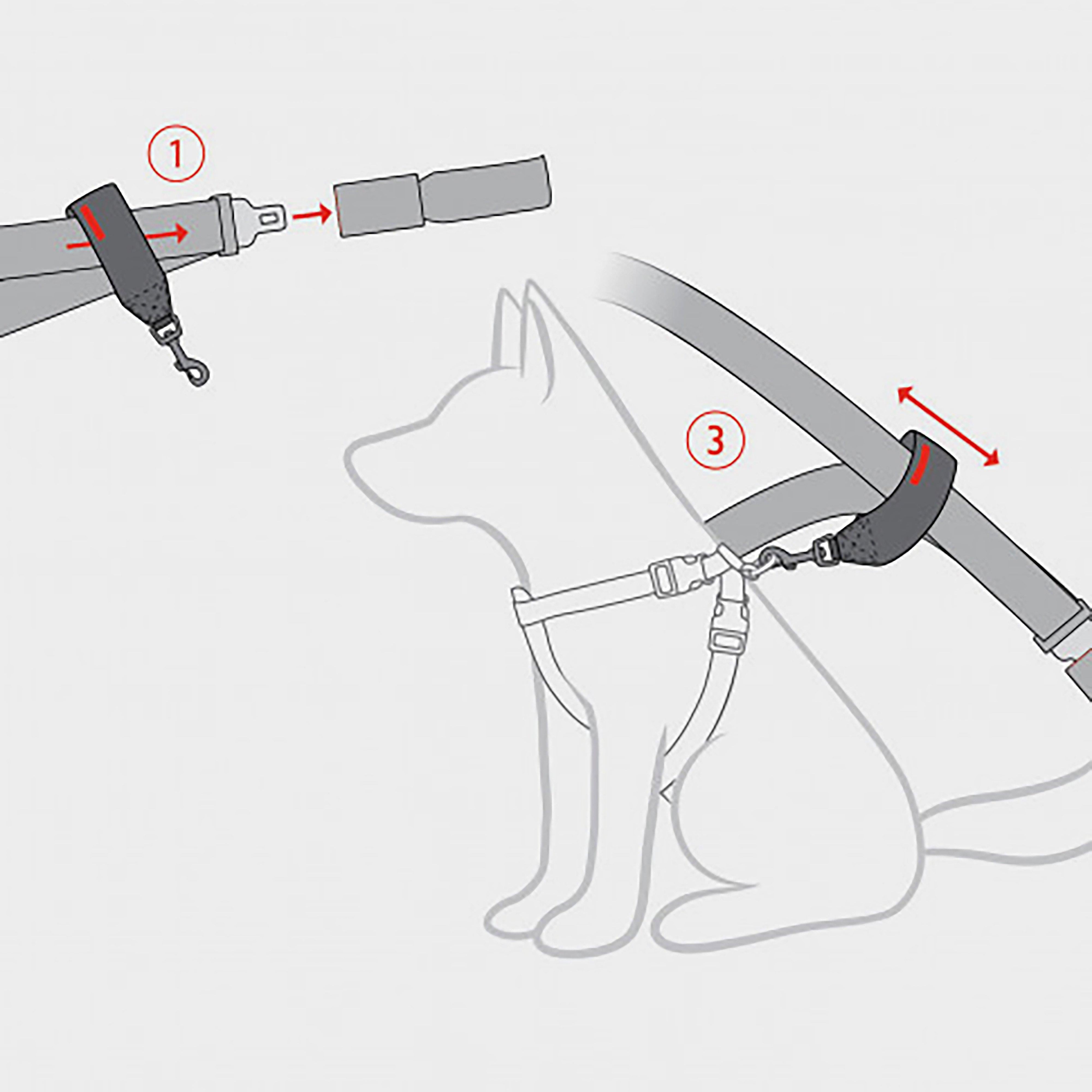 1

3