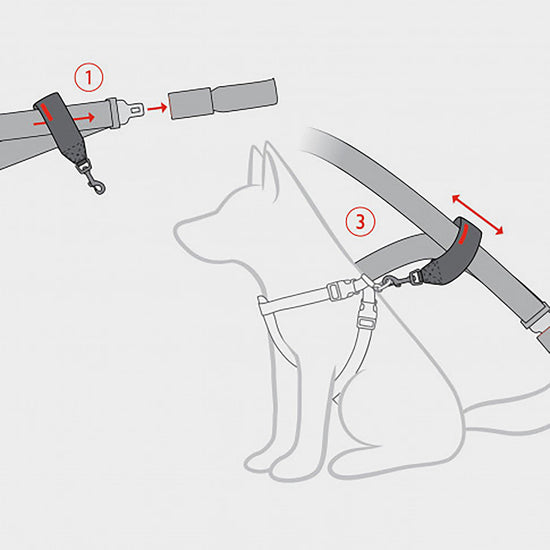 1

3