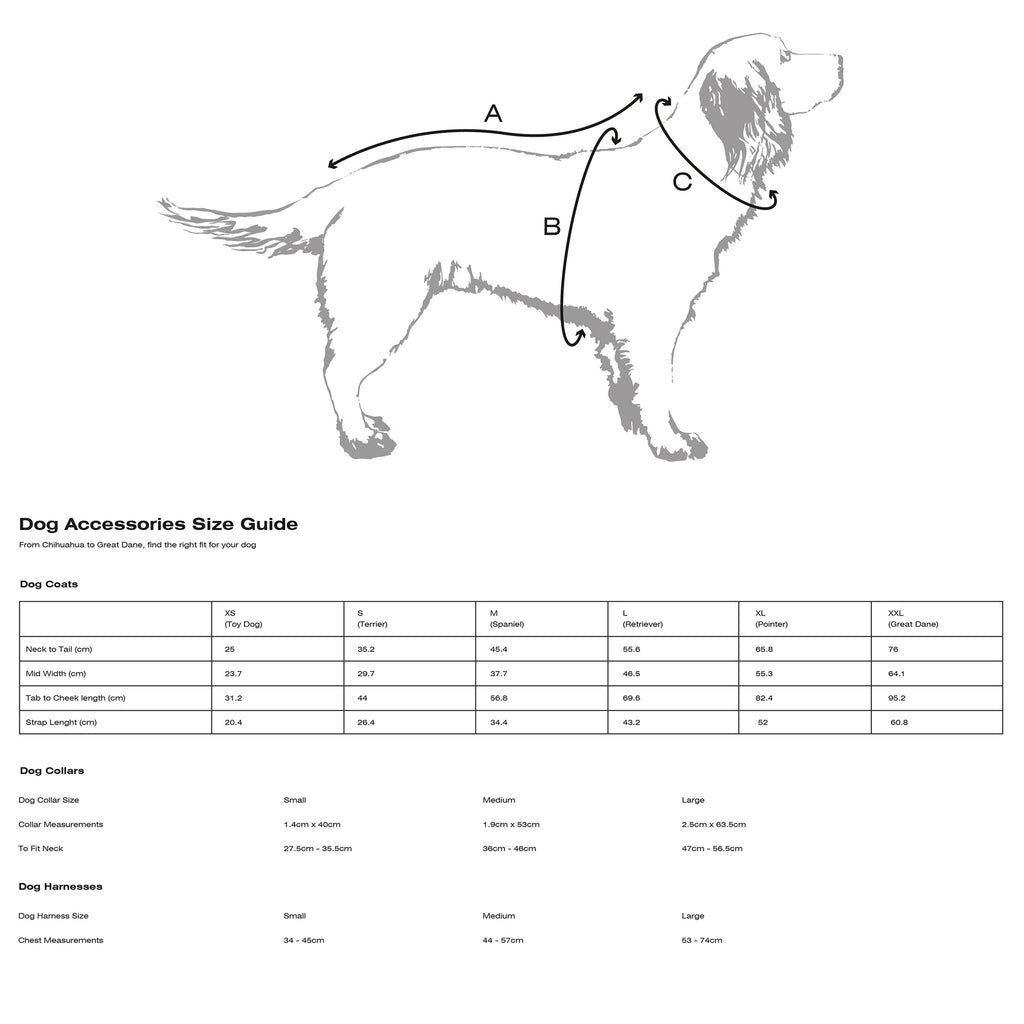 A

B

C

Dog Accessories Size Guide

From Chihuahua to Great Dane, find the right fit for your dog

Dog Coats

| | XS (Toy Dog) | S (Terrier) | M (Spaniel) | L (Retriever) | XL (Pointer) | XXL (Great Dane) |
|---|---|---|---|---|---|---|
| Neck to Tail (cm) | 25 | 35.2 | 45.4 | 55.6 | 65.8 | 76 |
| Mid Width (cm) | 23.7 | 29.7 | 37.7 | 46.5 | 55.3 | 64.1 |
| Tab to Cheek length (cm) | 31.2 | 44 | 56.8 | 69.6 | 82.4 | 95.2 |
| Strap Lenght (cm) | 20.4 | 26.4 | 34.4 | 43.2 | 52 | 60.8 |

Dog Collars

| Dog Collar Size | Small | Medium | Large |
|---|---|---|---|
| Collar Measurements | 1.4cm x 40cm | 1.9cm x 53cm | 2.5cm x 63.5cm |
| To Fit Neck | 27.5cm - 35.5cm | 36cm - 46cm | 47cm - 56.5cm |

Dog Harnesses

| Dog Harness Size | Small | Medium | Large |
|---|---|---|---|
| Chest Measurements | 34 - 45cm | 44 - 57cm | 53 - 74cm |